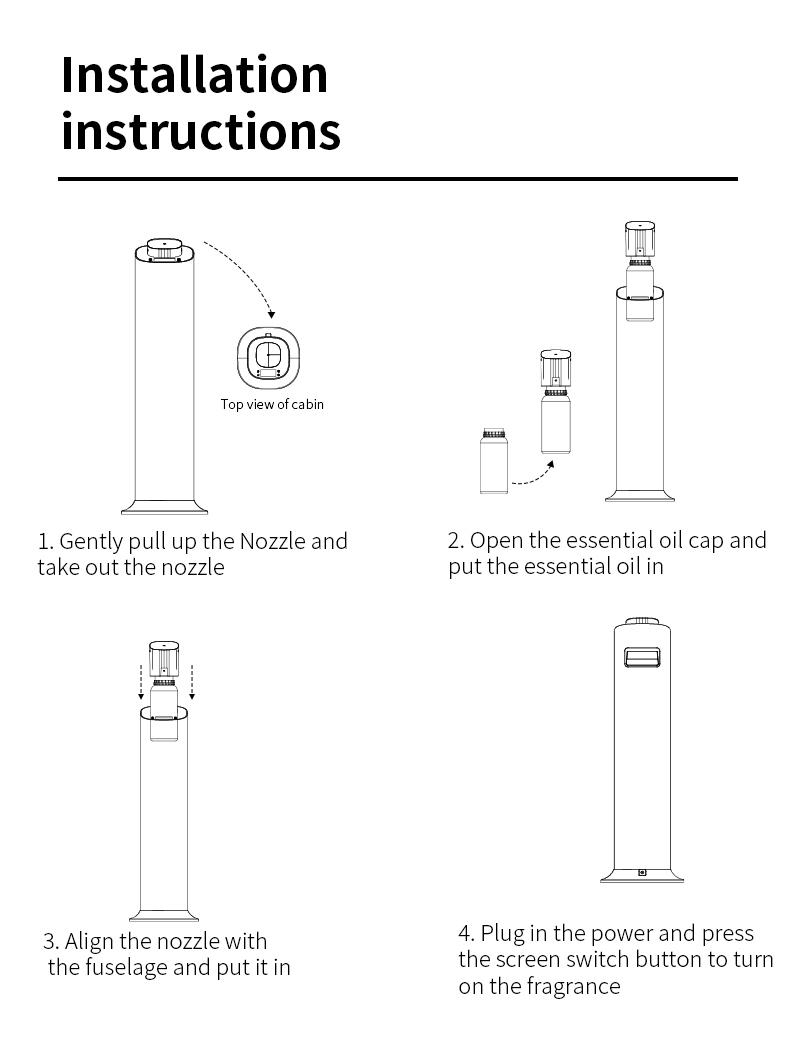 Installation instructions

Top view of cabin

1. Gently pull up the Nozzle and take out the nozzle

2. Open the essential oil cap and put the essential oil in

3. Align the nozzle with the fuselage and put it in

4. Plug in the power and press the screen switch button to turn on the fragrance